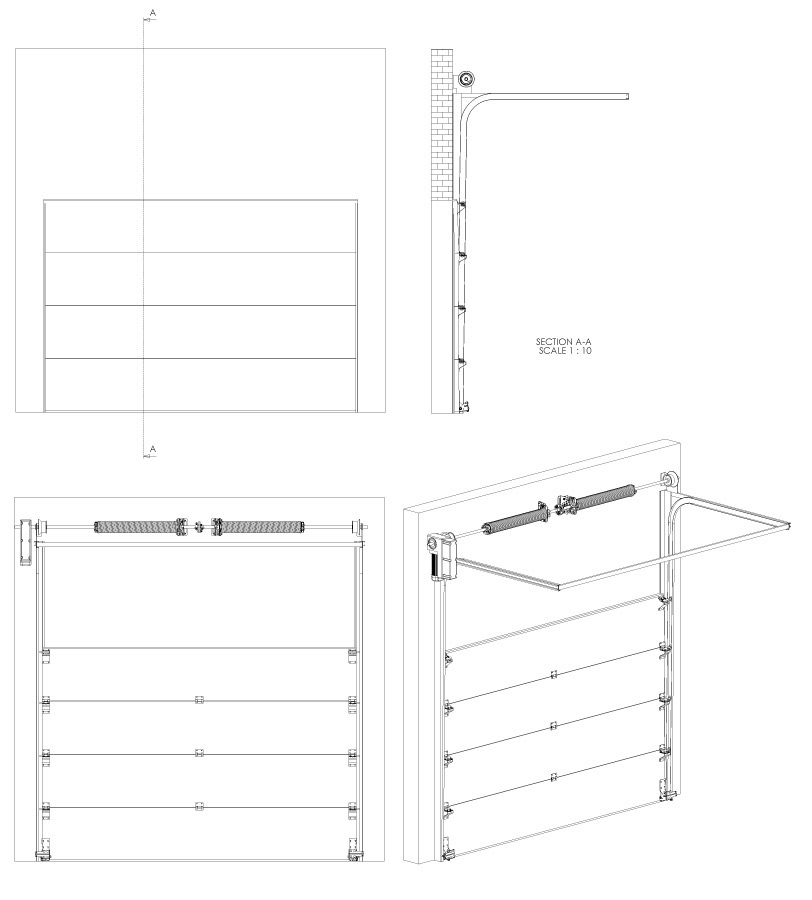 A

SECTION A-A
SCALE 1 : 10

A