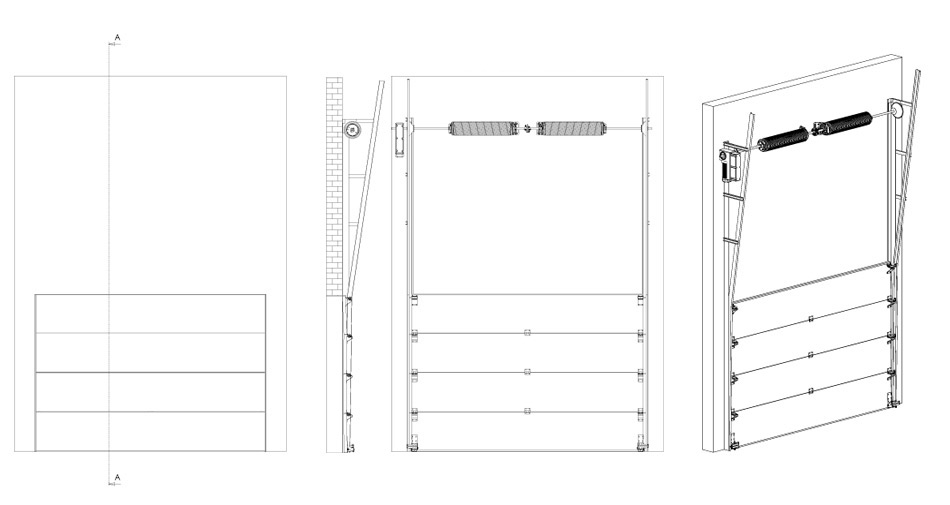 A

A