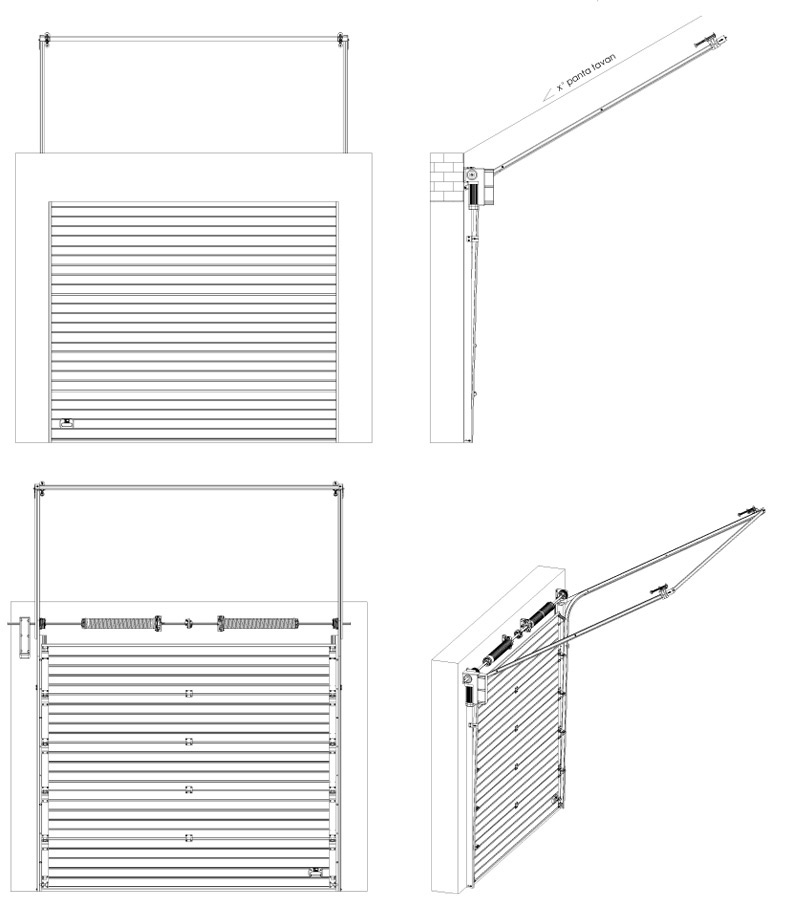 x° panta tavan